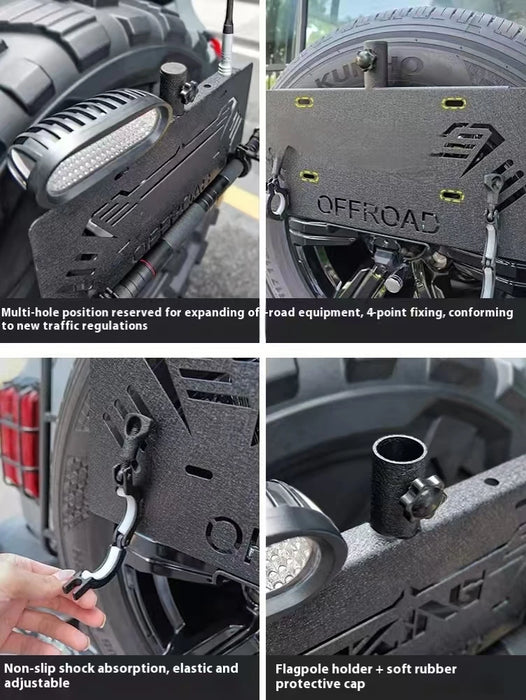 KUMHO

OFFROAD

Multi-hole position reserved for expanding off-road equipment, 4-point fixing, conforming to new traffic regulations

Non-slip shock absorption, elastic and adjustable

Flagpole holder + soft rubber protective cap